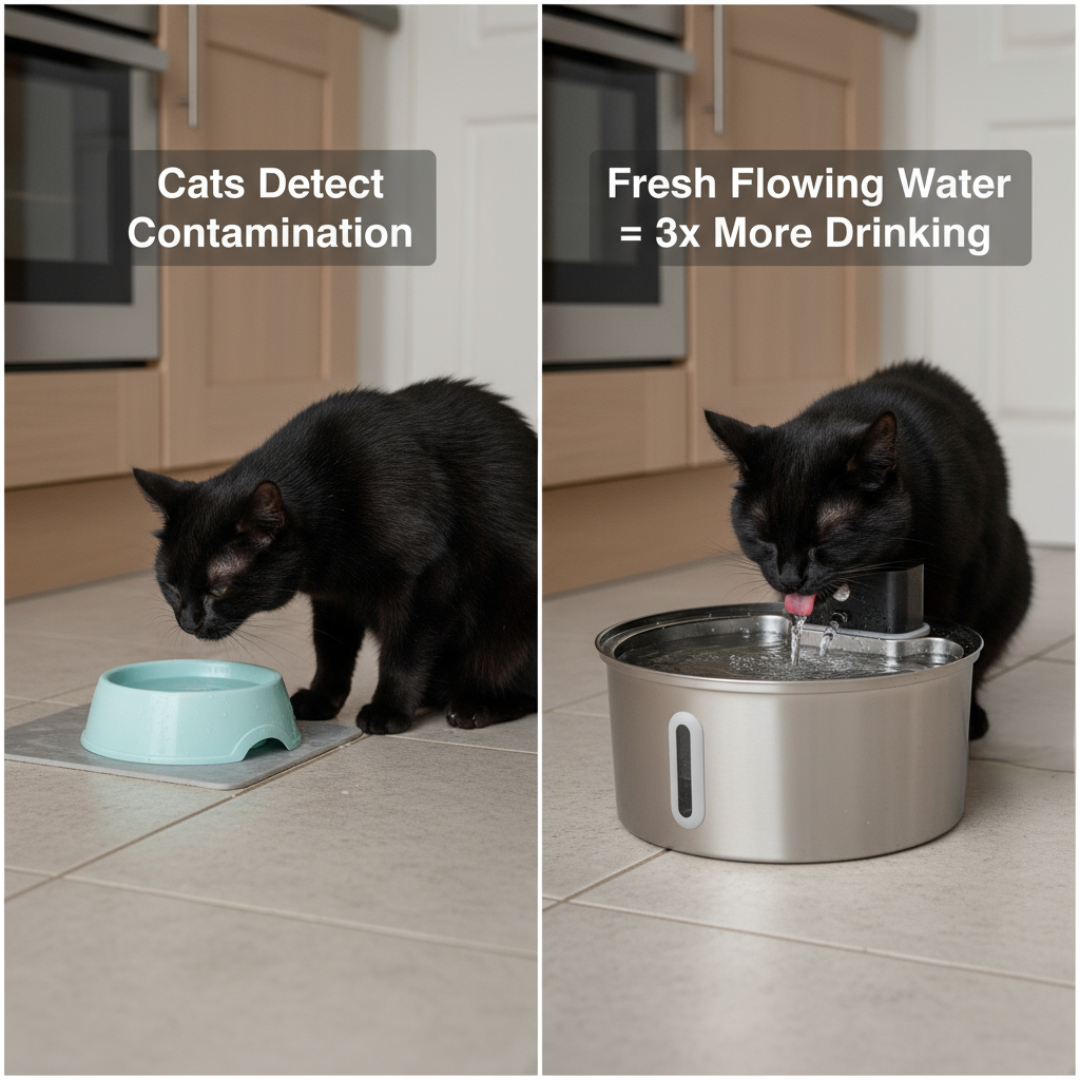 Cats Detect Contamination

Fresh Flowing Water = 3x More Drinking